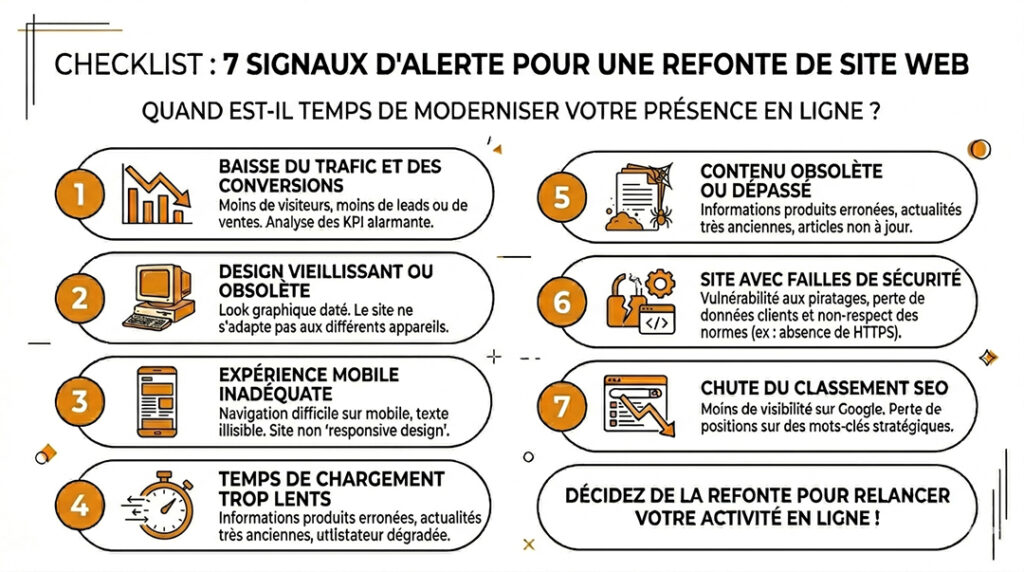 CHECKLIST : 7 SIGNAUX D'ALERTE POUR UNE REFONTE DE SITE WEB

QUAND EST-IL TEMPS DE MODERNISER VOTRE PRÉSENCE EN LIGNE ?

1

BAISSE DU TRAFIC ET DES CONVERSIONS

Moins de visiteurs, moins de leads ou de ventes. Analyse des KPI alarmante.

2

DESIGN VIEILLISSANT OU OBSOLÈTE

Look graphique daté. Le site ne s'adapte pas aux différents appareils.

3

EXPÉRIENCE MOBILE INADÉQUATE

Navigation difficile sur mobile, texte illisible. Site non 'responsive design'.

4

TEMPS DE CHARGEMENT TROP LENTS

Informations produits erronées, actualités très anciennes, utlistateur dégradée.

5

CONTENU OBSOLÈTE OU DÉPASSÉ

Informations produits erronées, actualités très anciennes, articles non à jour.

6

SITE AVEC FAILLES DE SÉCURITÉ

Vulnérabilité aux piratages, perte de données clients et non-respect des normes (ex : absence de HTTPS).

7

CHUTE DU CLASSEMENT SEO

Moins de visibilité sur Google. Perte de positions sur des mots-clés stratégiques.

DÉCIDEZ DE LA REFONTE POUR RELANCER VOTRE ACTIVITÉ EN LIGNE !